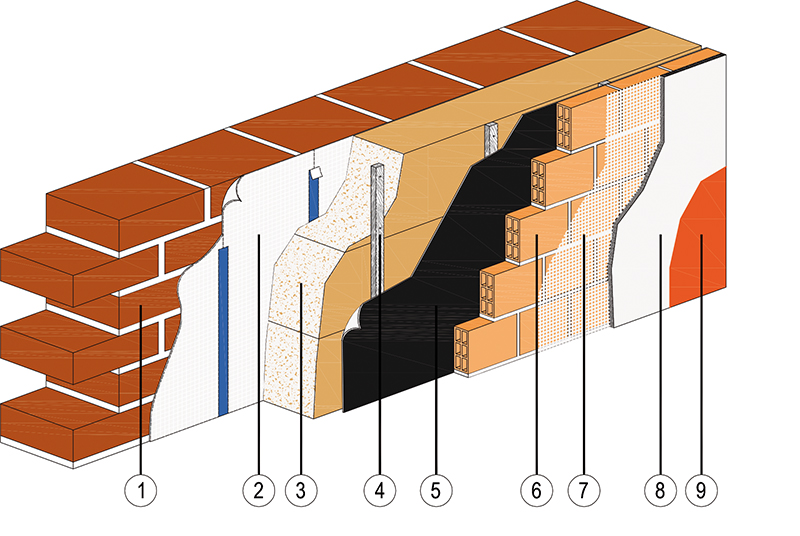 1
2
3
4
5
6
7
8
9